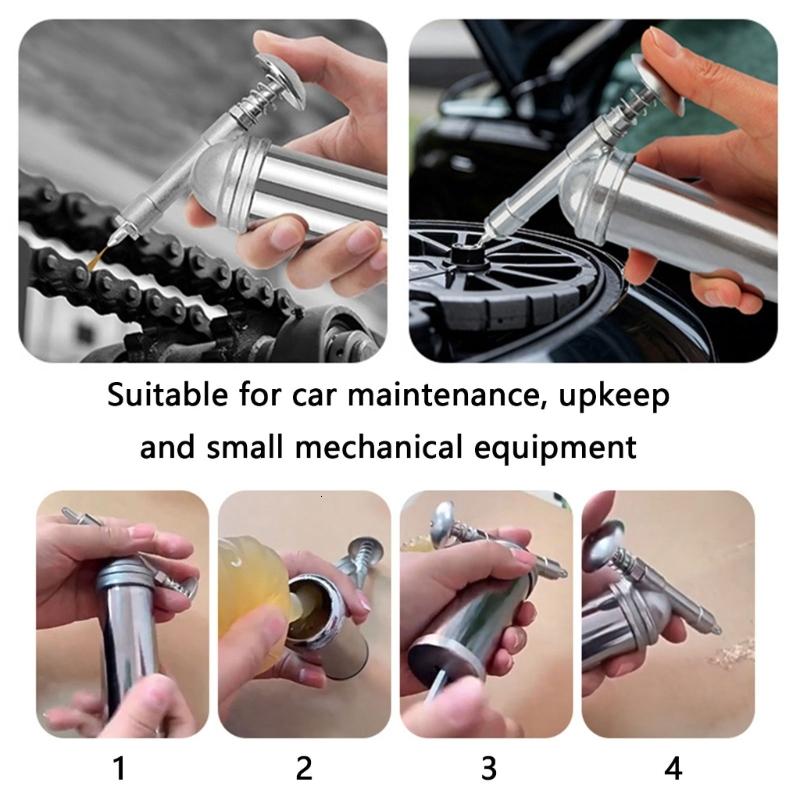 Suitable for car maintenance, upkeep and small mechanical equipment

1

2

3

4