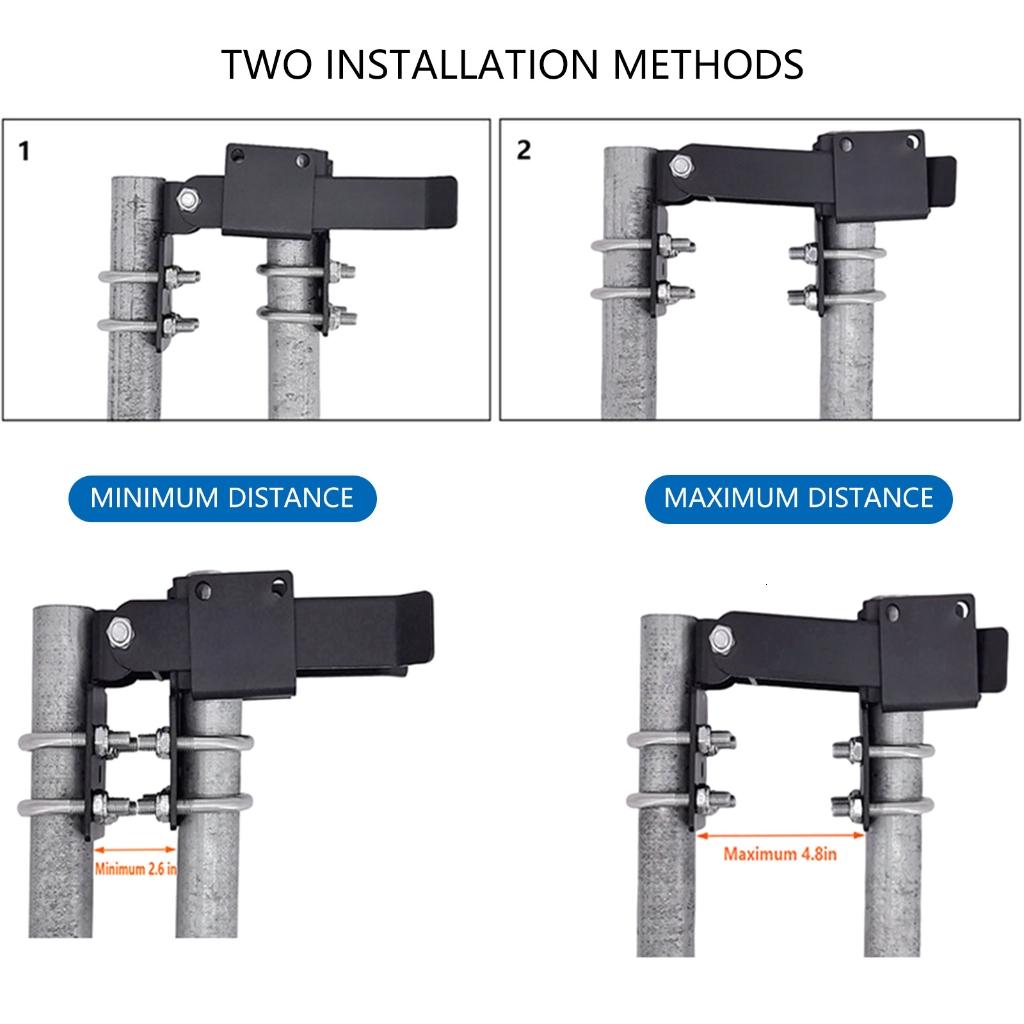 TWO INSTALLATION METHODS

1

2

MINIMUM DISTANCE

MAXIMUM DISTANCE

Minimum 2.6 in

Maximum 4.8in