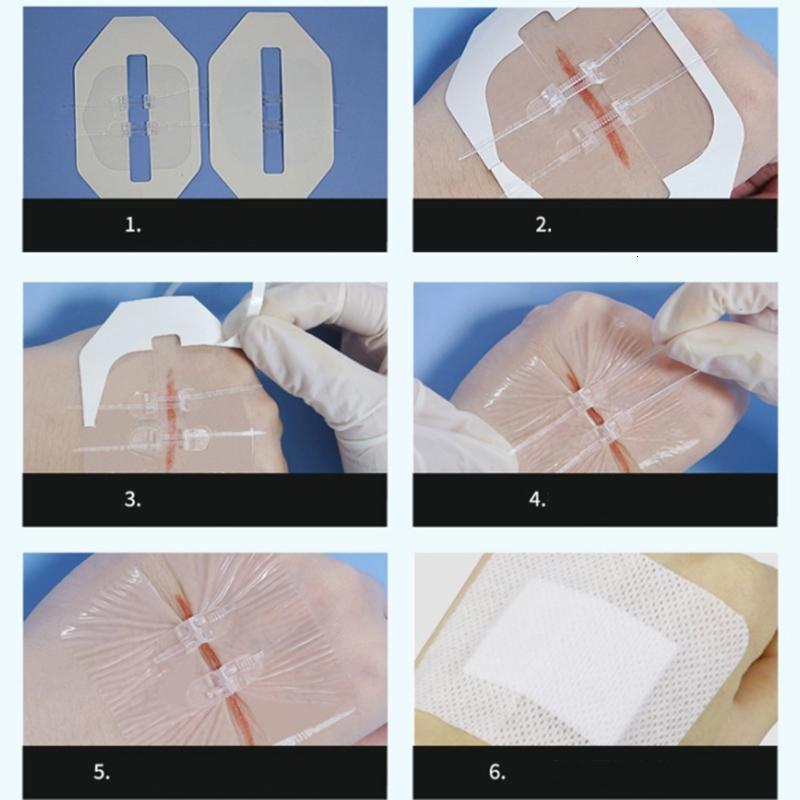 1.

2.

3.

4.

5.

6.